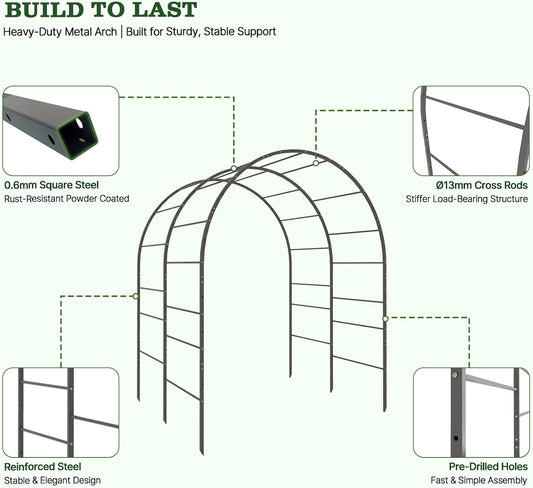 BUILD TO LAST

Heavy-Duty Metal Arch | Built for Sturdy, Stable Support

0.6mm Square Steel

Rust-Resistant Powder Coated

Ø13mm Cross Rods

Stiffer Load-Bearing Structure

Reinforced Steel

Stable & Elegant Design

Pre-Drilled Holes

Fast & Simple Assembly