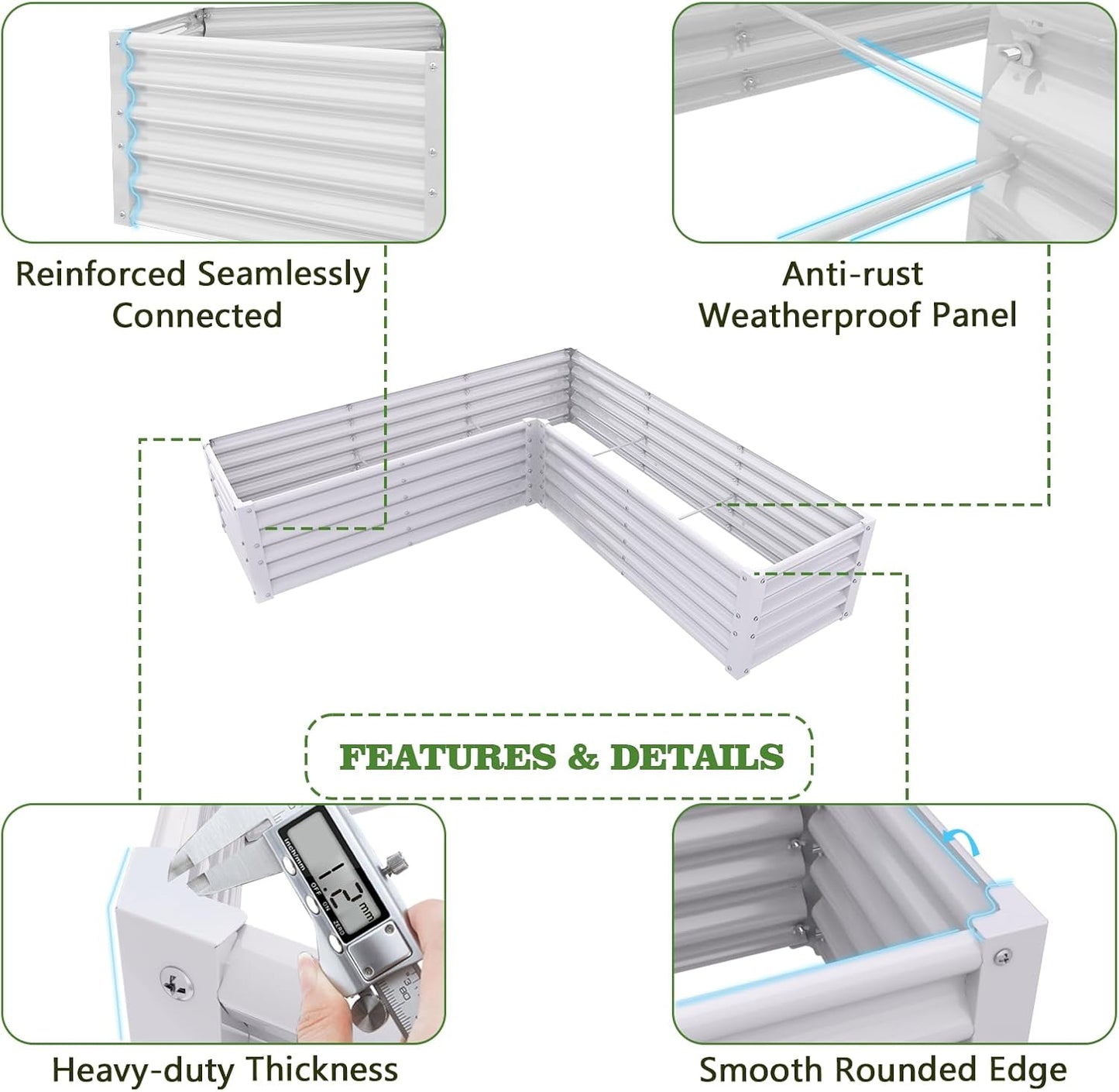 Reinforced Seamlessly Connected

Anti-rust Weatherproof Panel

FEATURES & DETAILS

inch/mm OFF ON ZERO

1.2 mm

Heavy-duty Thickness

Smooth Rounded Edge