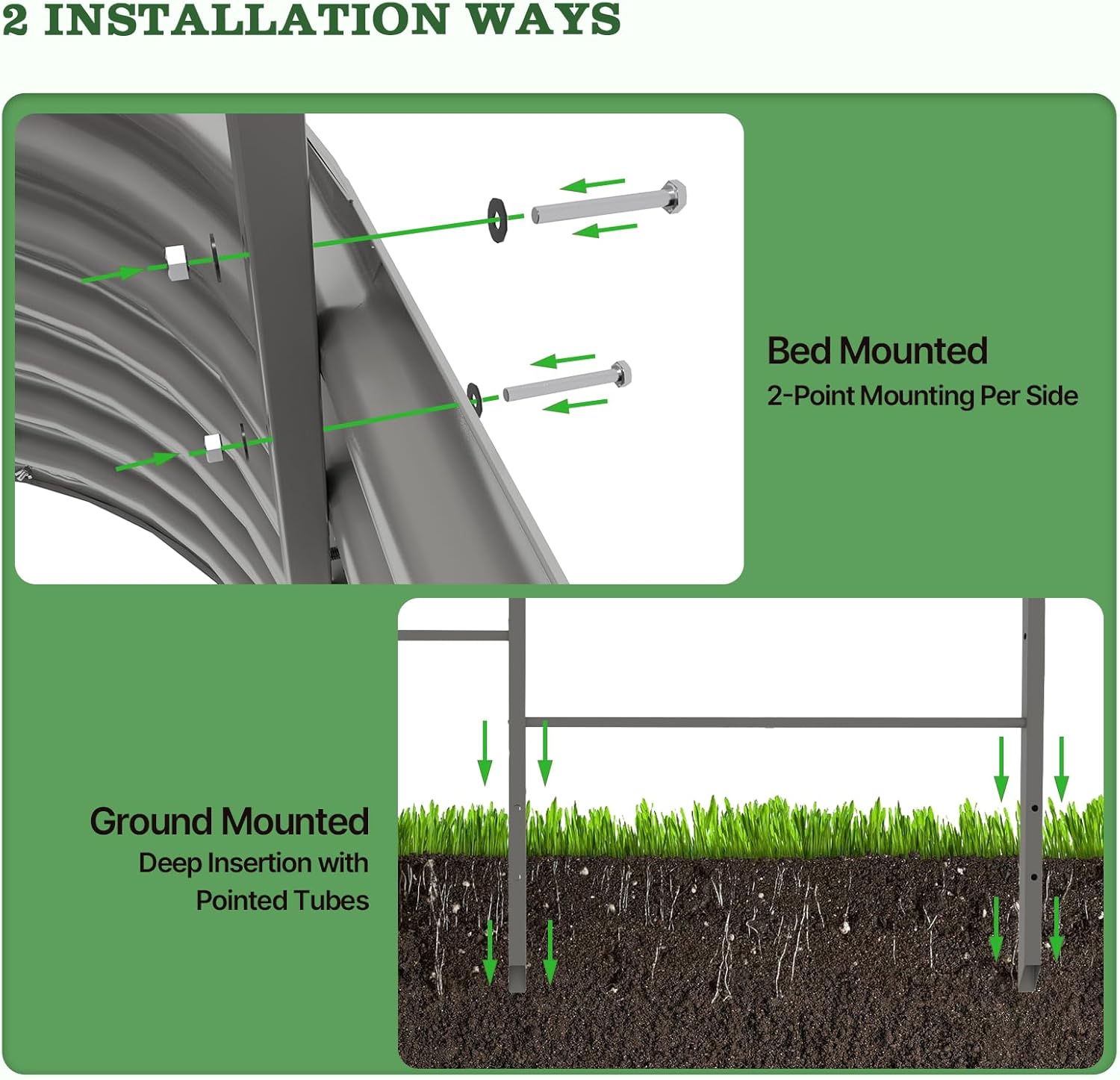 2 INSTALLATION WAYS

Bed Mounted
2-Point Mounting Per Side

Ground Mounted
Deep Insertion with Pointed Tubes