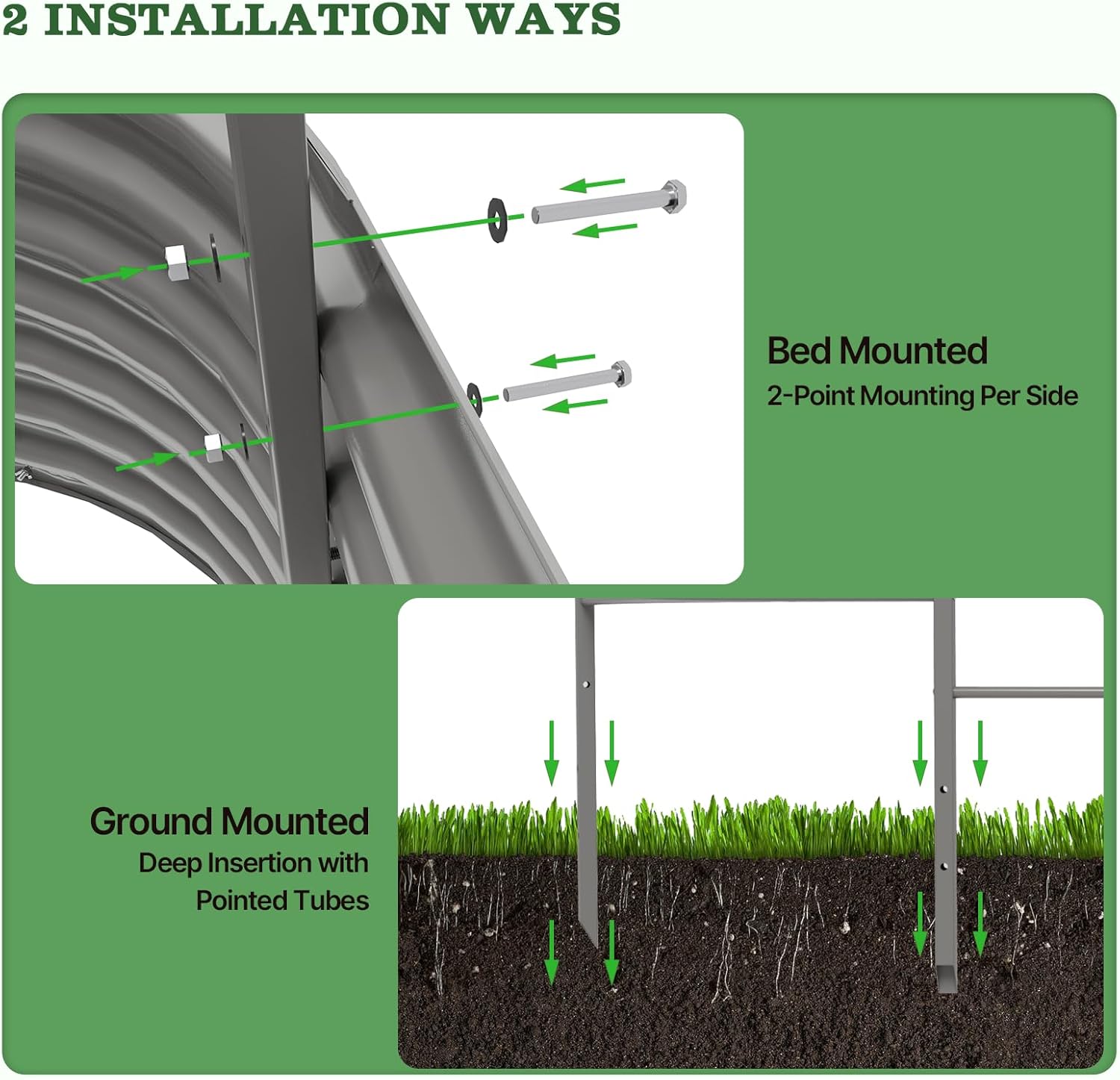 2 INSTALLATION WAYS

Bed Mounted
2-Point Mounting Per Side

Ground Mounted
Deep Insertion with Pointed Tubes