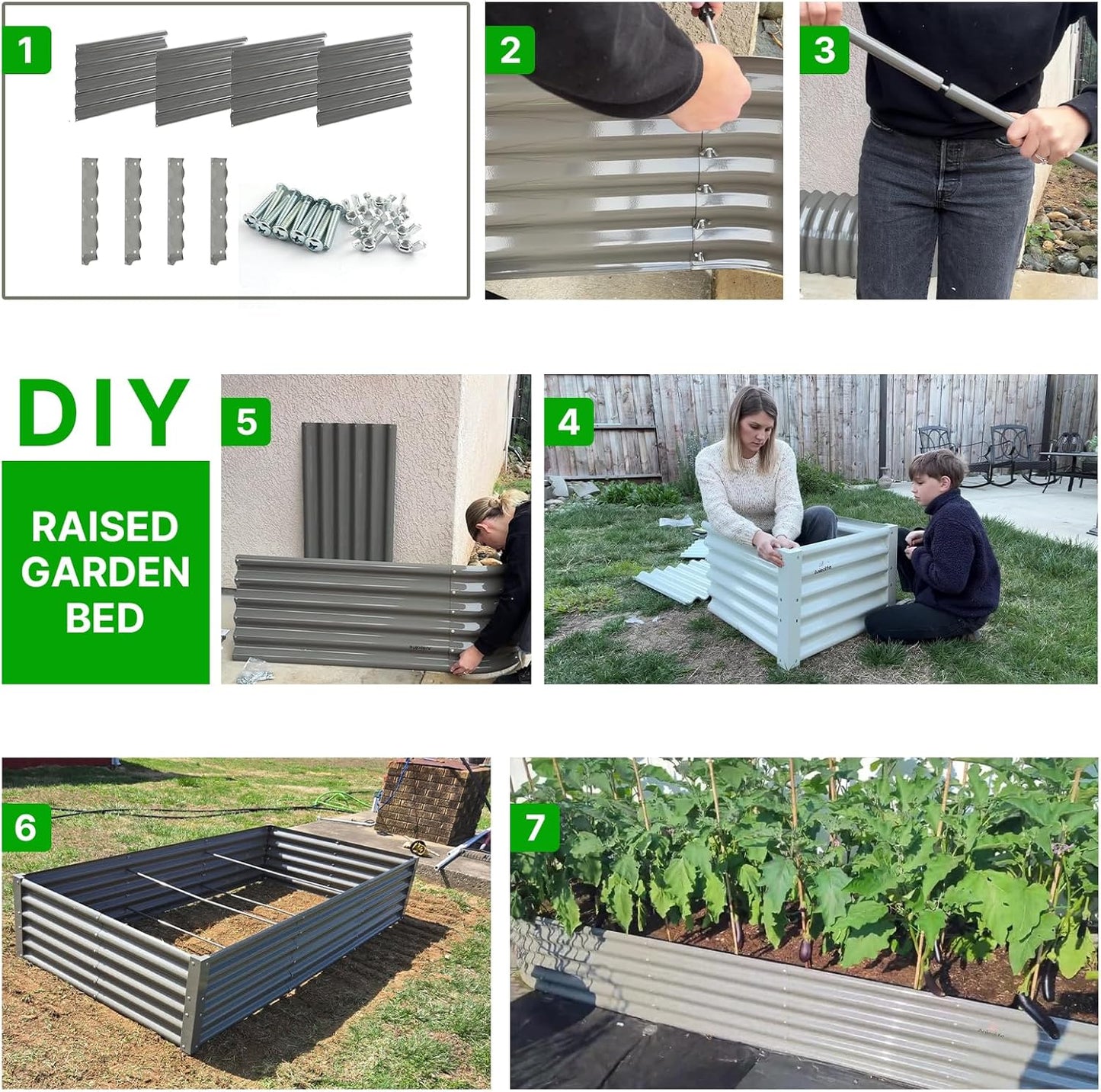 1

2

3

DIY

RAISED GARDEN BED

5

4

6

7