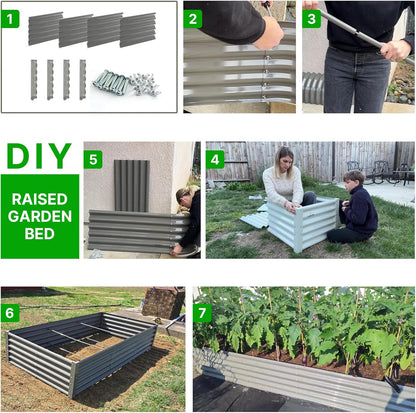 1

2

3

DIY

RAISED GARDEN BED

5

4

6

7