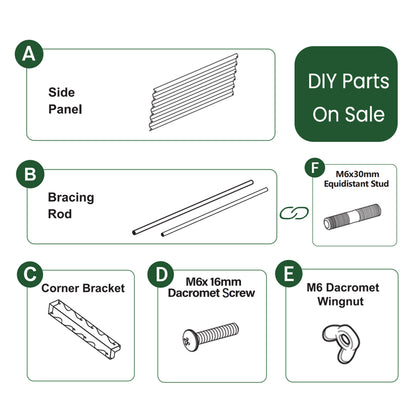 A

Side Panel

DIY Parts On Sale

B

Bracing Rod

F

M6x30mm Equidistant Stud

C

Corner Bracket

D

M6x 16mm Dacromet Screw

E

M6 Dacromet Wingnut