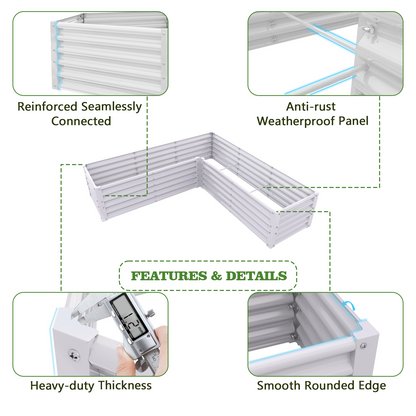 Reinforced Seamlessly Connected

Anti-rust Weatherproof Panel

FEATURES & DETAILS

1.2

Heavy-duty Thickness

Smooth Rounded Edge