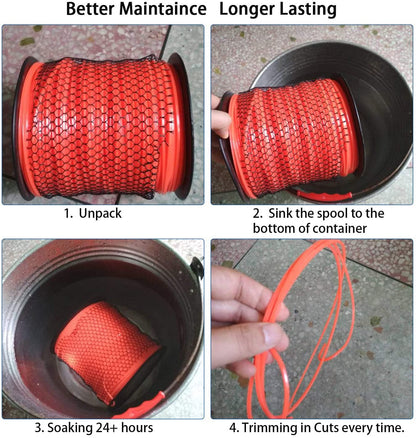 Better Maintaince Longer Lasting

1. Unpack

2. Sink the spool to the bottom of container

3. Soaking 24+ hours

4. Trimming in Cuts every time.